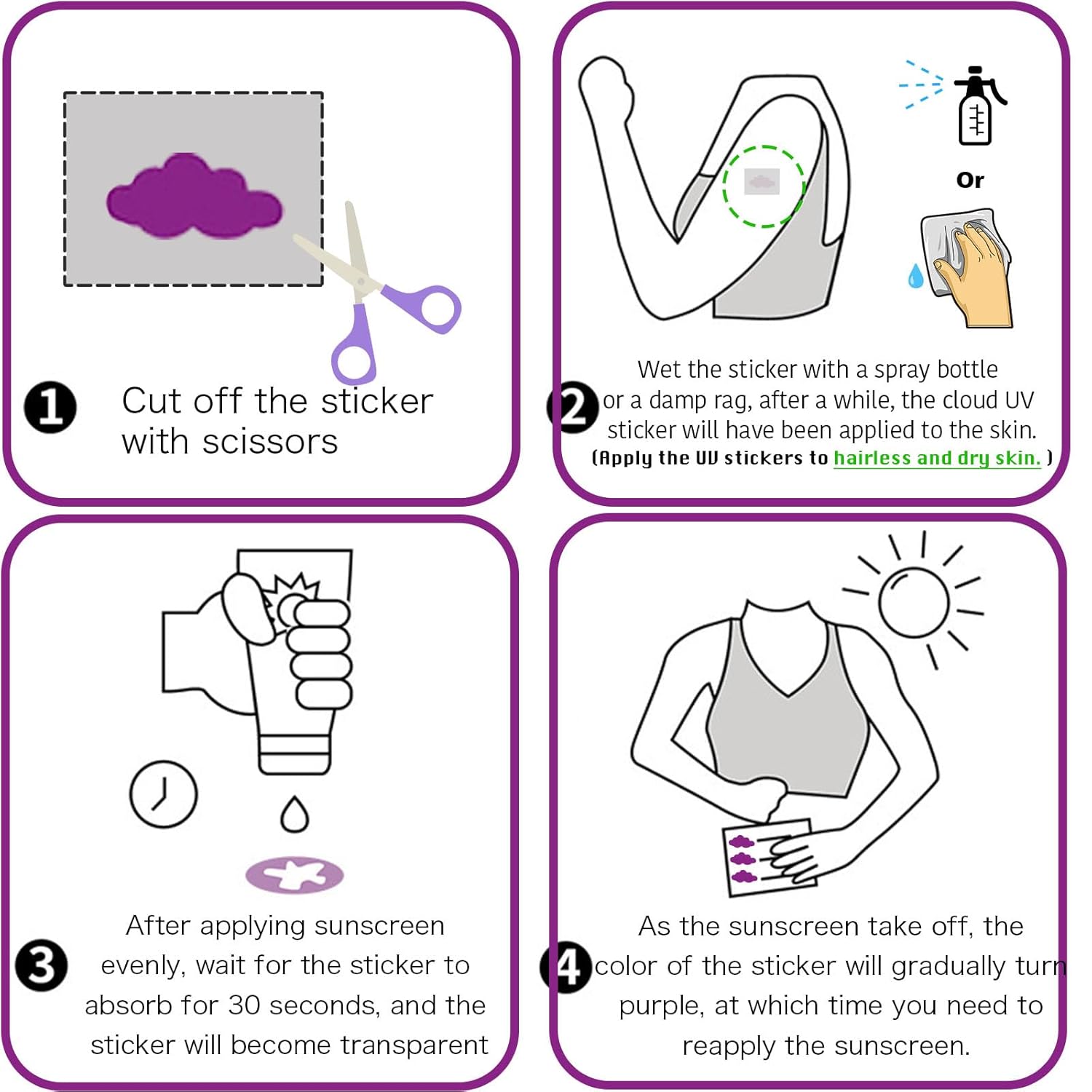 1 Cut off the sticker with scissors

Or

2 Wet the sticker with a spray bottle or a damp rag, after a while, the cloud UV sticker will have been applied to the skin. (Apply the UV stickers to hairless and dry skin. )

3 After applying sunscreen evenly, wait for the sticker to absorb for 30 seconds, and the sticker will become transparent

4 As the sunscreen take off, the color of the sticker will gradually turn purple, at which time you need to reapply the sunscreen.