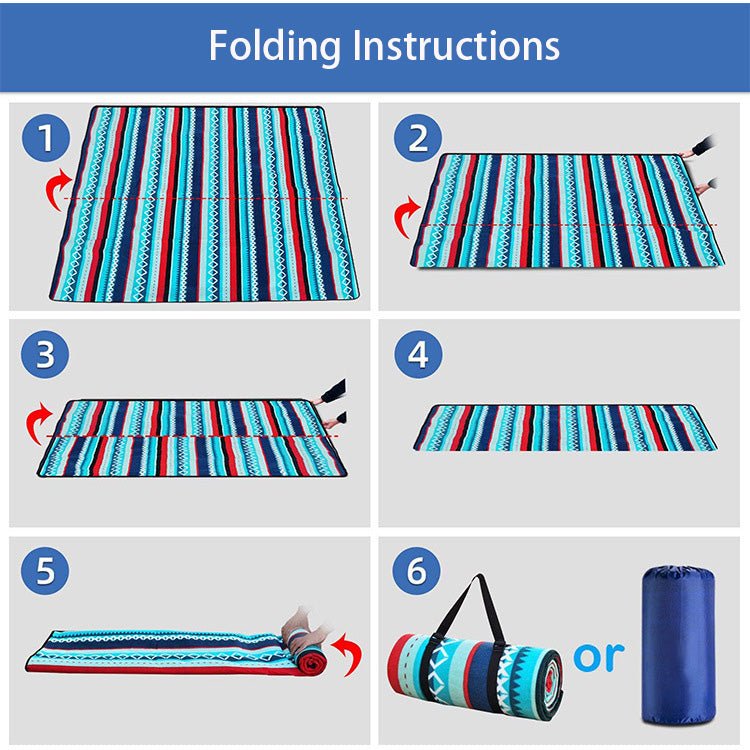 Folding Instructions

1

2

3

4

5

6

or