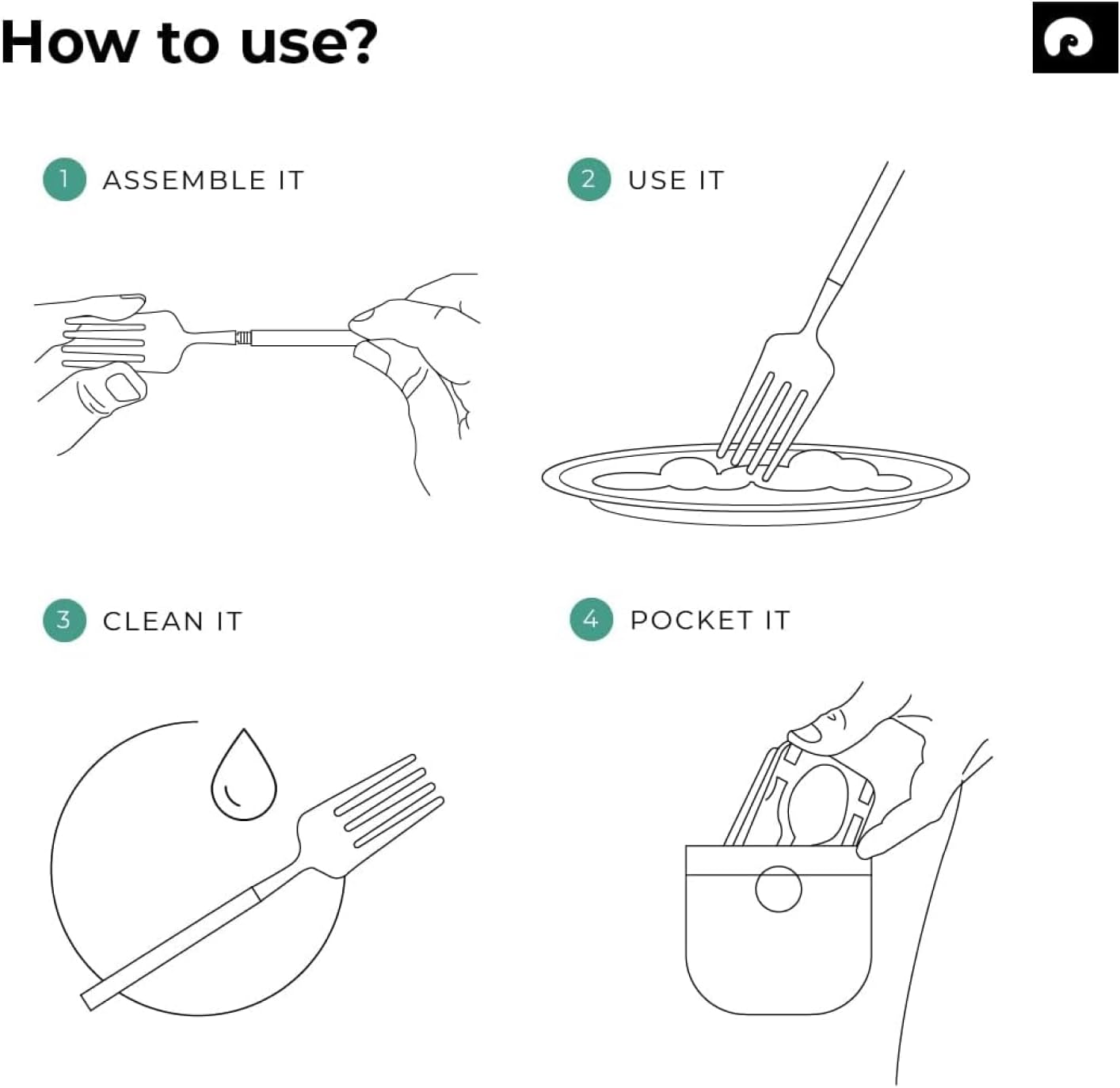 How to use?

1 ASSEMBLE IT

2 USE IT

3 CLEAN IT

4 POCKET IT